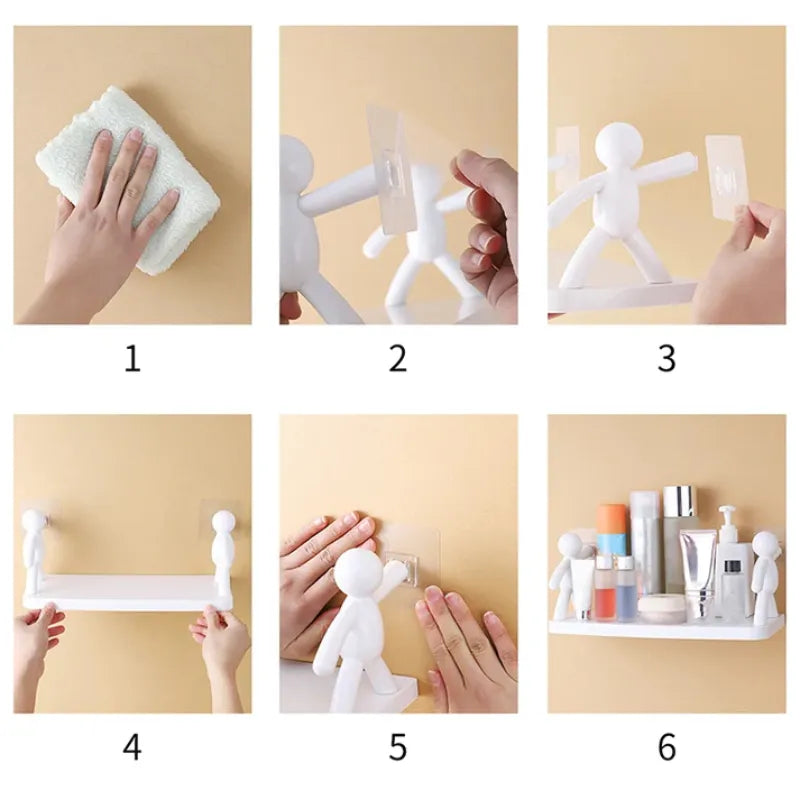 1

2

3

4

5

6