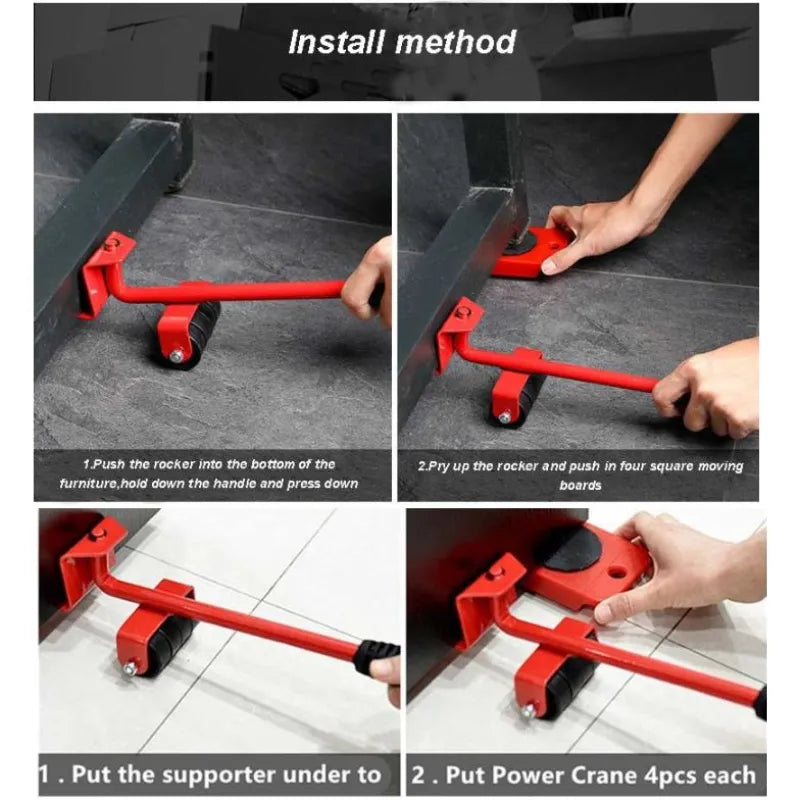 Install method

1.Push the rocker into the bottom of the furniture,hold down the handle and press down

2.Pry up the rocker and push in four square moving boards

1 . Put the supporter under to

2 . Put Power Crane 4pcs each