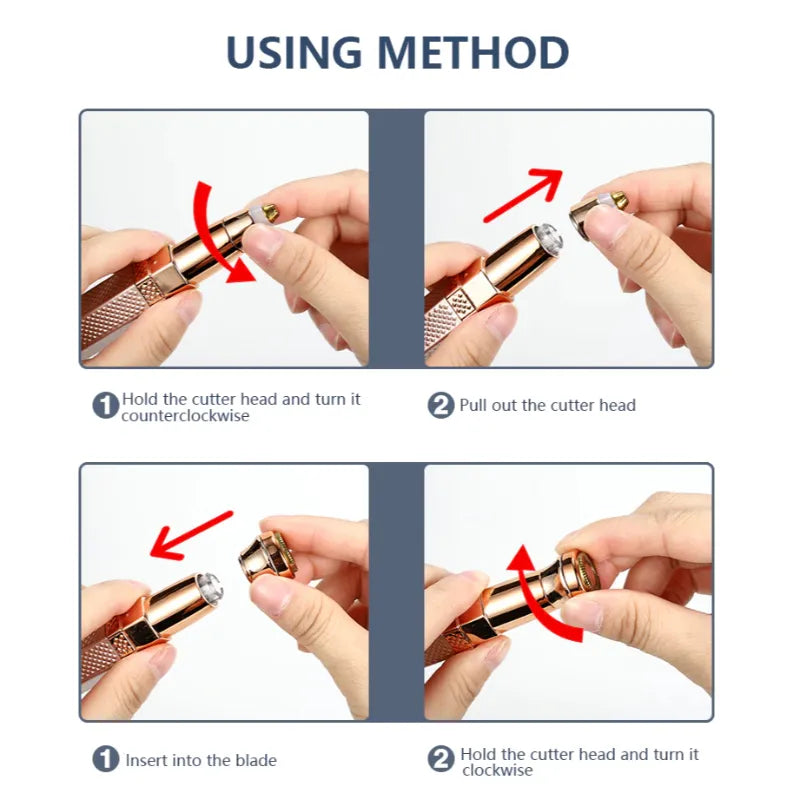 USING METHOD

1 Hold the cutter head and turn it counterclockwise

2 Pull out the cutter head

1 Insert into the blade

2 Hold the cutter head and turn it clockwise