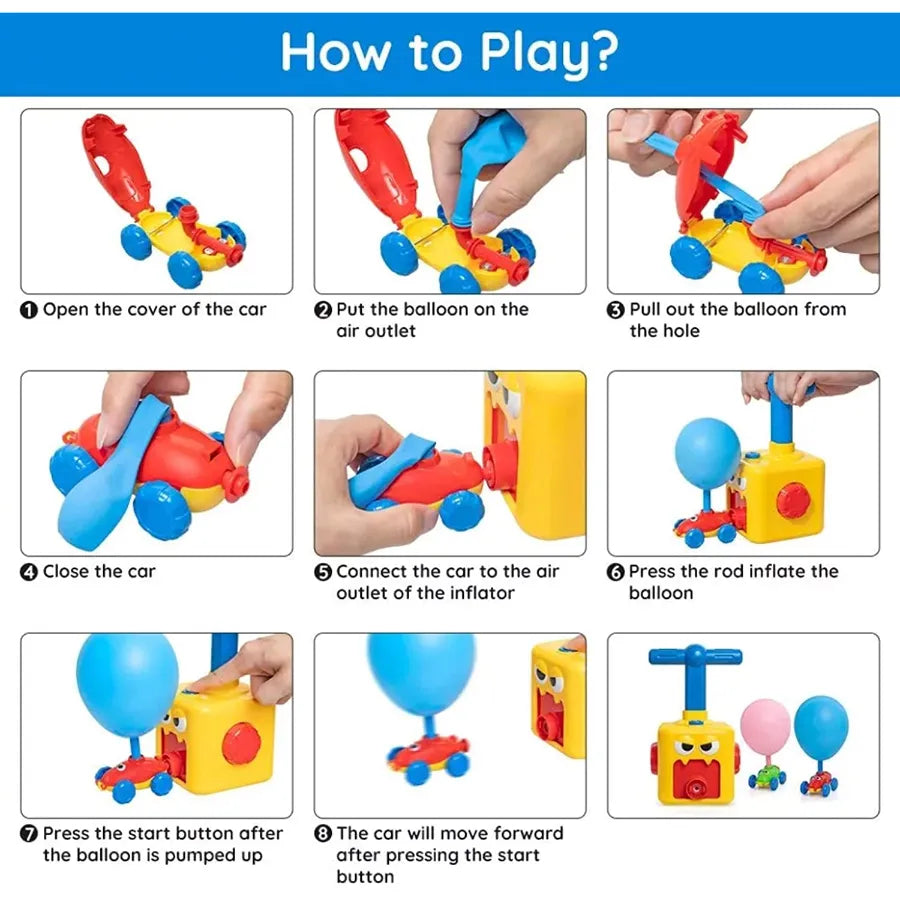 How to Play?

❶ Open the cover of the car

❷ Put the balloon on the air outlet

❸ Pull out the balloon from the hole

❹ Close the car

❺ Connect the car to the air outlet of the inflator

❻ Press the rod inflate the balloon

❼ Press the start button after the balloon is pumped up

❽ The car will move forward after pressing the start button