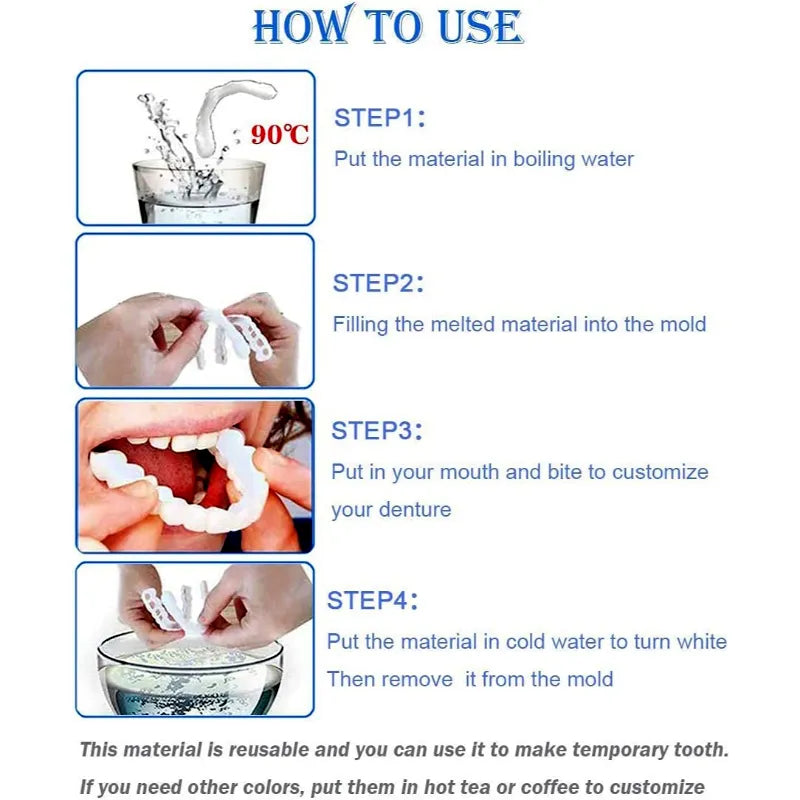 HOW TO USE

90℃

STEP1:
Put the material in boiling water

STEP2:
Filling the melted material into the mold

STEP3:
Put in your mouth and bite to customize your denture

STEP4:
Put the material in cold water to turn white
Then remove it from the mold

This material is reusable and you can use it to make temporary tooth.
If you need other colors, put them in hot tea or coffee to customize