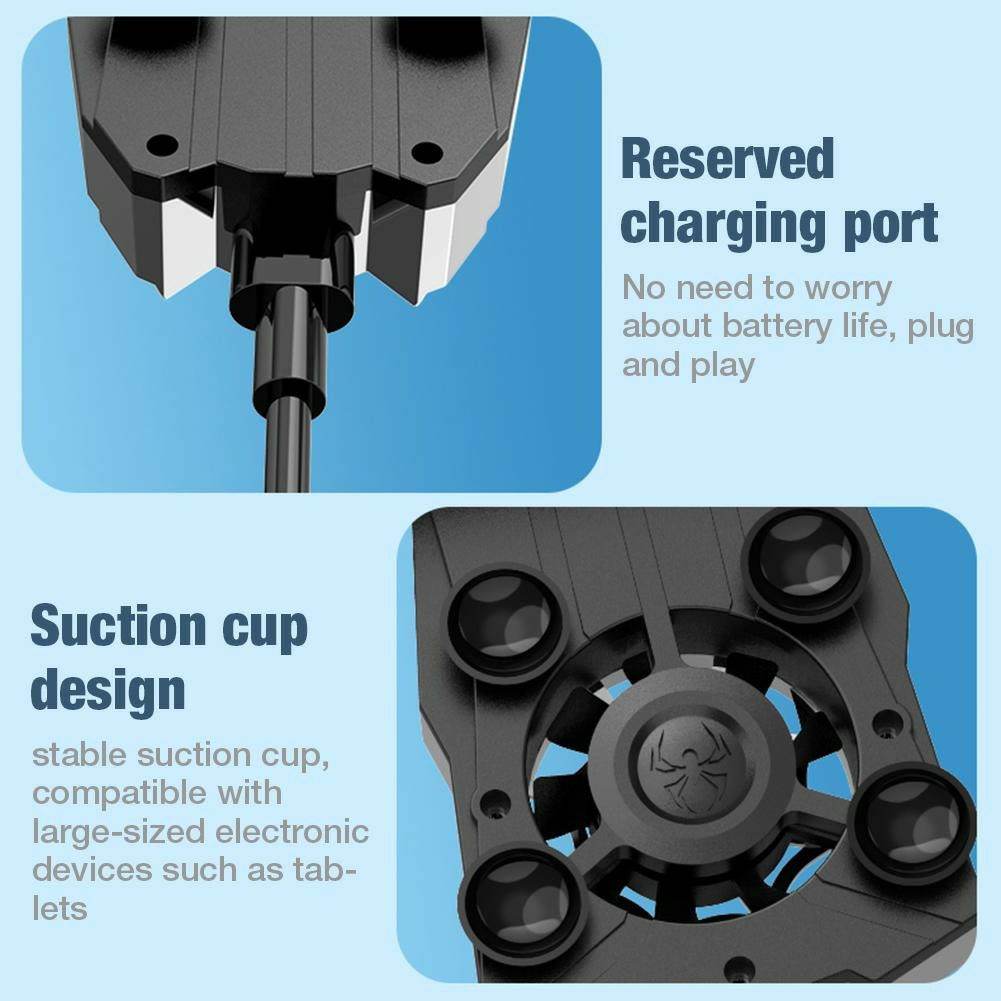 Reserved charging port

No need to worry about battery life, plug and play

Suction cup design

stable suction cup, compatible with large-sized electronic devices such as tablets