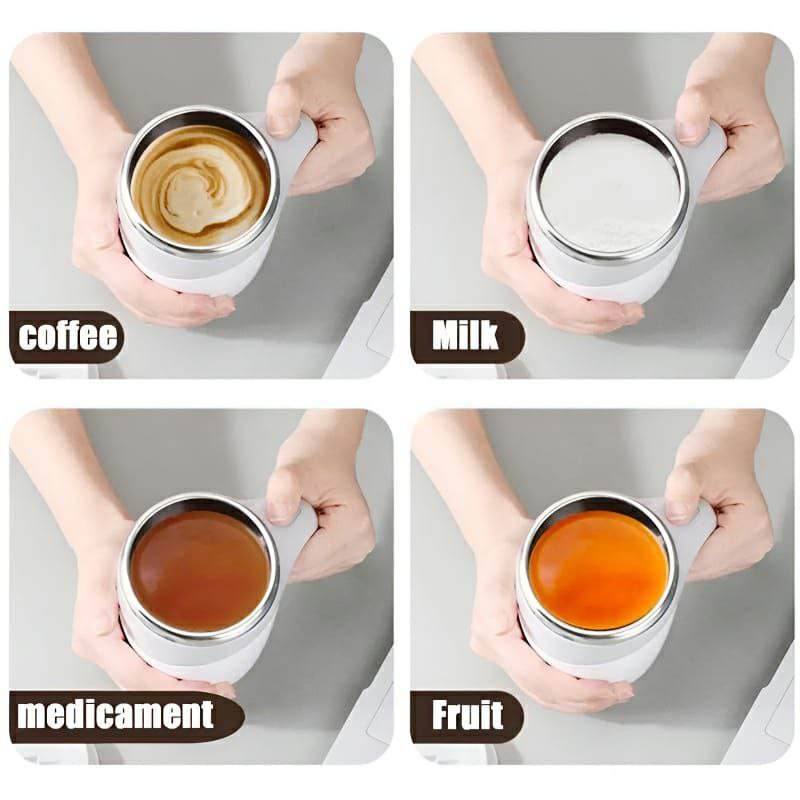 coffee

Milk

medicament

Fruit