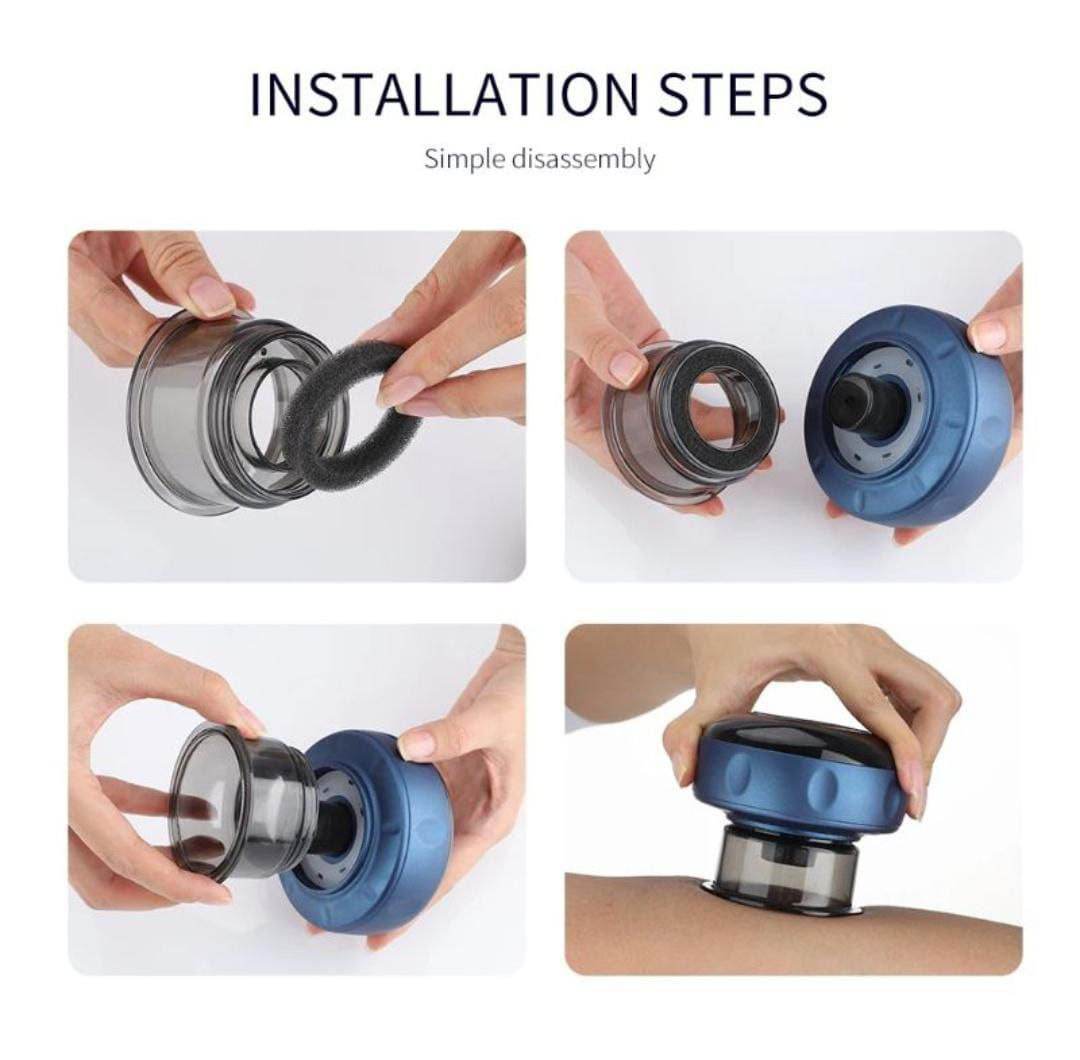 INSTALLATION STEPS

Simple disassembly