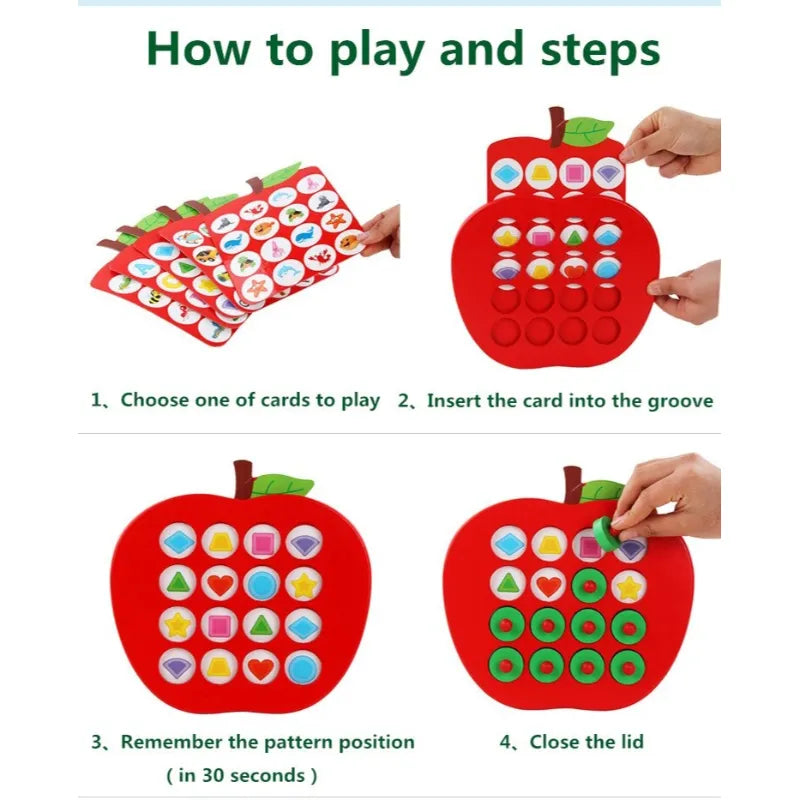 How to play and steps

1、Choose one of cards to play

2、Insert the card into the groove

3、Remember the pattern position ( in 30 seconds )

4、Close the lid