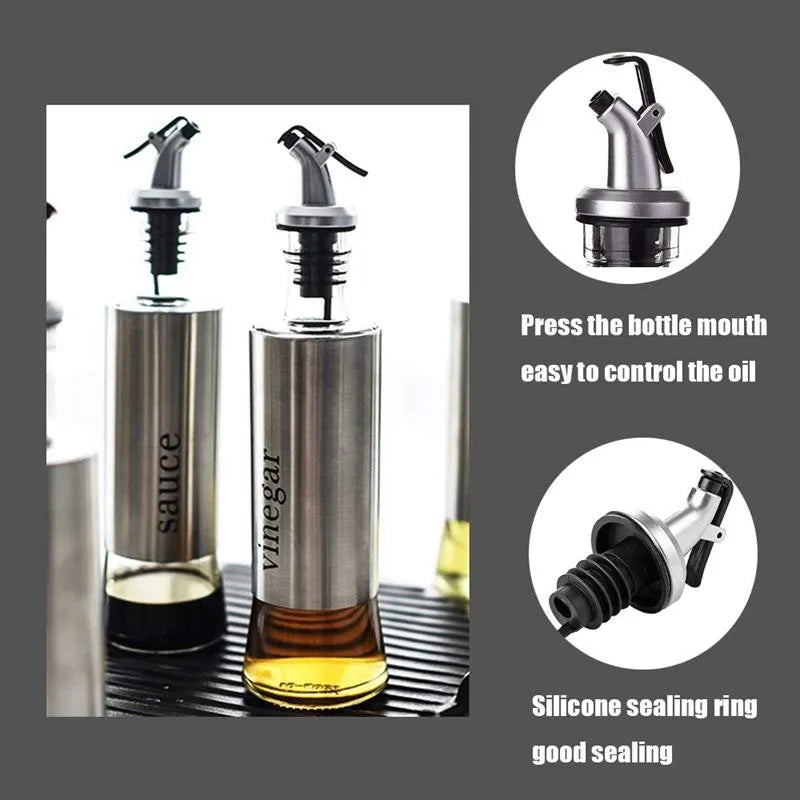 sauce

vinegar

Press the bottle mouth easy to control the oil

Silicone sealing ring good sealing