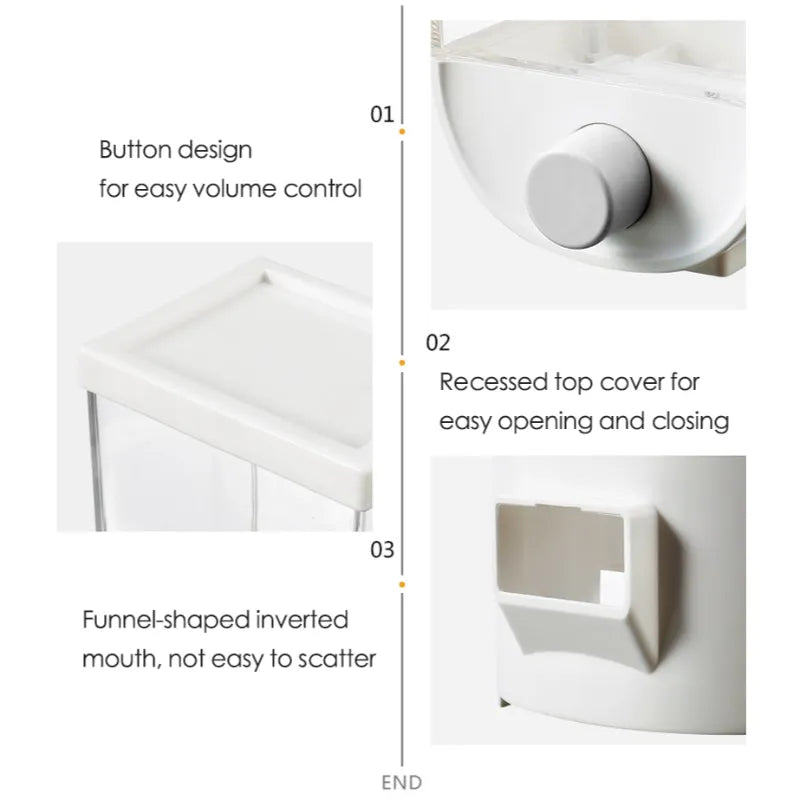 01

Button design
for easy volume control

02

Recessed top cover for
easy opening and closing

03

Funnel-shaped inverted
mouth, not easy to scatter

END