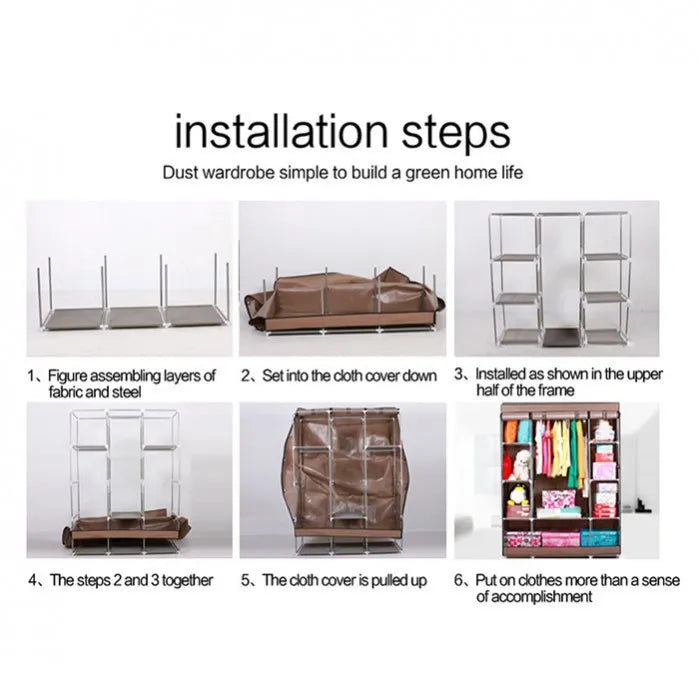 installation steps

Dust wardrobe simple to build a green home life

1、Figure assembling layers of fabric and steel

2、Set into the cloth cover down

3、Installed as shown in the upper half of the frame

4、The steps 2 and 3 together

5、The cloth cover is pulled up

6、Put on clothes more than a sense of accomplishment