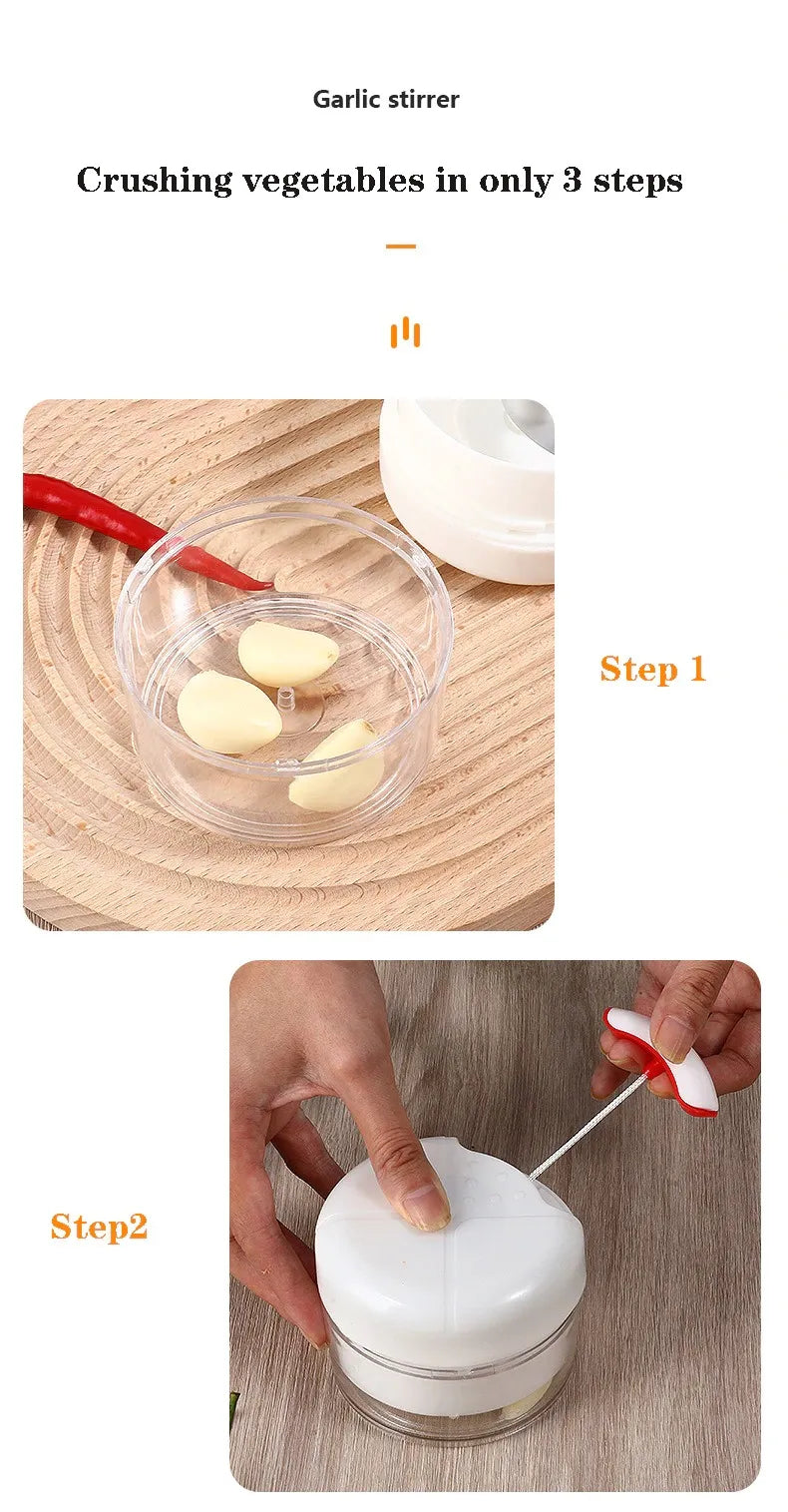 Garlic stirrer

Crushing vegetables in only 3 steps

Step 1

Step2