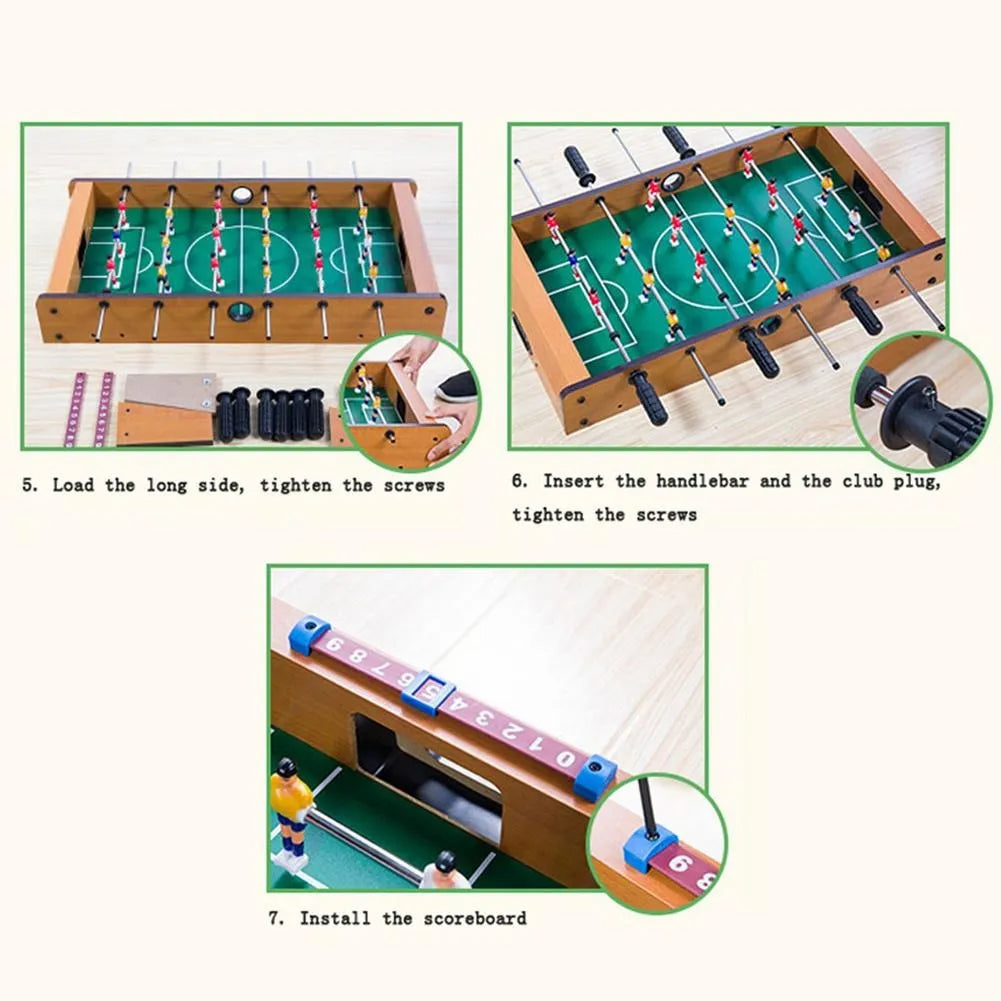 5. Load the long side, tighten the screws

6. Insert the handlebar and the club plug, tighten the screws

9 8 7 6 5 4 3 2 1 0

6 8

7. Install the scoreboard